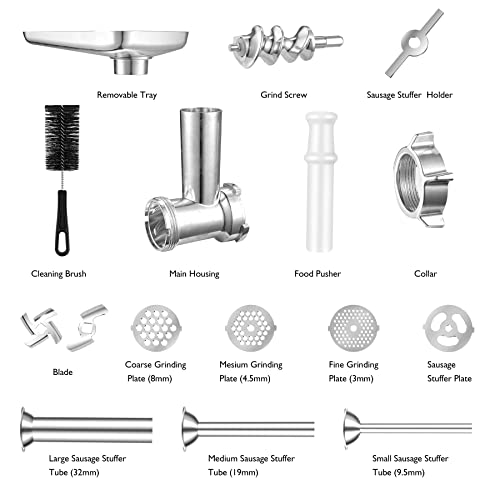 Removable Tray

Grind Screw

Sausage Stuffer Holder

Cleaning Brush

Main Housing

Food Pusher

Collar

Blade

Coarse Grinding Plate (8mm)

Mesium Grinding Plate (4.5mm)

Fine Grinding Plate (3mm)

Sausage Stuffer Plate

Large Sausage Stuffer Tube (32mm)

Medium Sausage Stuffer Tube (19mm)

Small Sausage Stuffer Tube (9.5mm)