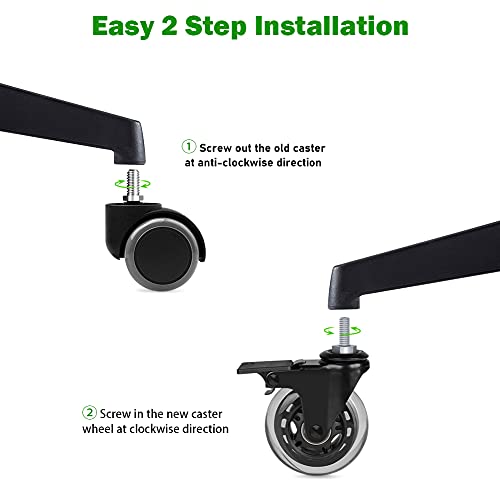 Easy 2 Step Installation

① Screw out the old caster at anti-clockwise direction

② Screw in the new caster wheel at clockwise direction