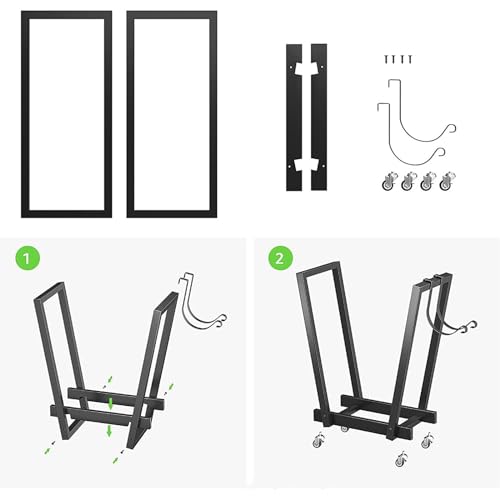 1

2