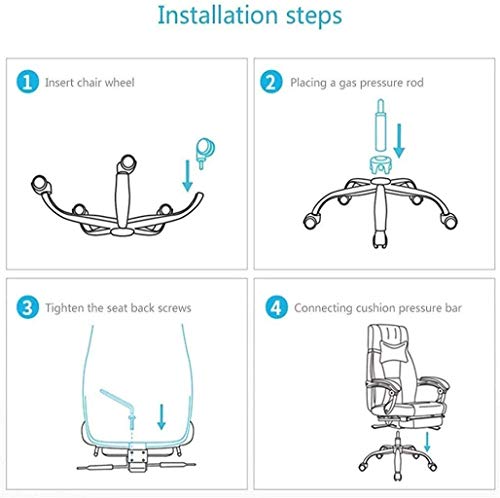 Installation steps

1 Insert chair wheel

2 Placing a gas pressure rod

3 Tighten the seat back screws

4 Connecting cushion pressure bar