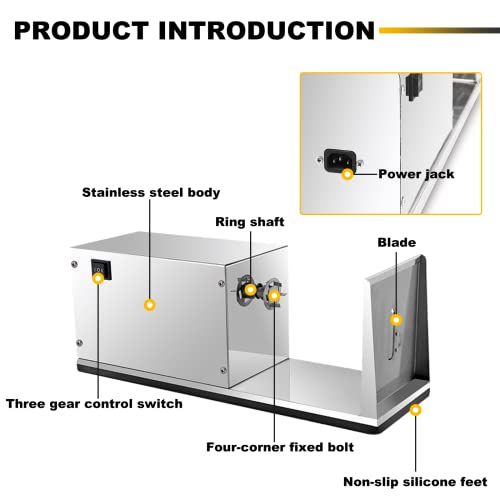 PRODUCT INTRODUCTION

Power jack

Stainless steel body

Ring shaft

Blade

Three gear control switch

Four-corner fixed bolt

Non-slip silicone feet