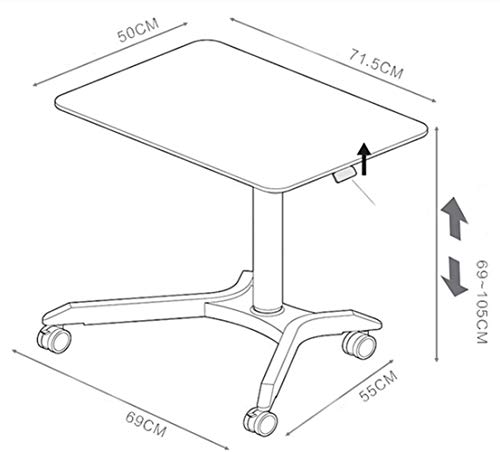 50CM
71.5CM
69~105CM
55CM
69CM