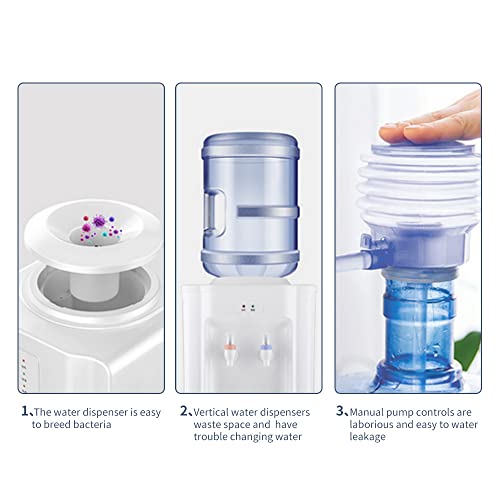 1、The water dispenser is easy to breed bacteria

2、Vertical water dispensers waste space and have trouble changing water

3、Manual pump controls are laborious and easy to water leakage