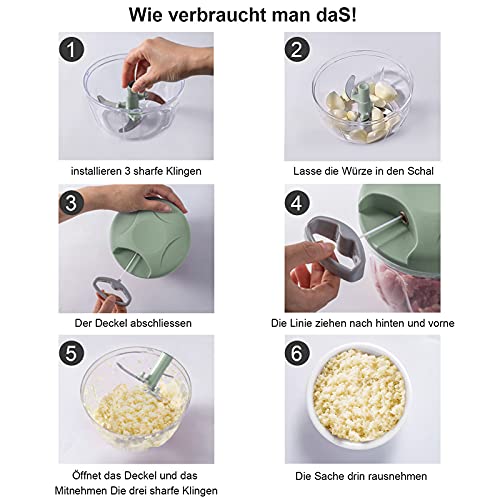 Wie verbraucht man daS!

1

installieren 3 sharfe Klingen

2

Lasse die Würze in den Schal

3

Der Deckel abschliessen

4

Die Linie ziehen nach hinten und vorne

5

Öffnet das Deckel und das Mitnehmen Die drei sharfe Klingen

6

Die Sache drin rausnehmen