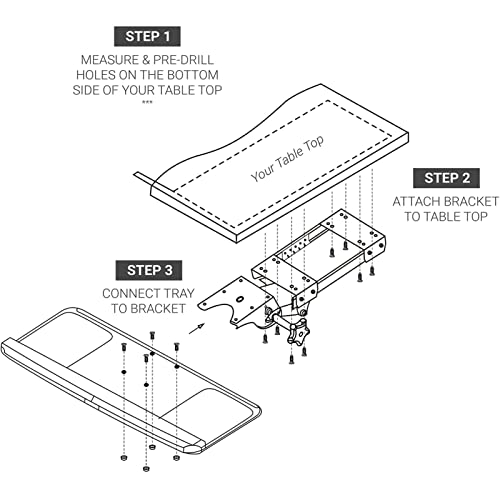 STEP 1

MEASURE & PRE-DRILL HOLES ON THE BOTTOM SIDE OF YOUR TABLE TOP

***

Your Table Top

STEP 2

ATTACH BRACKET TO TABLE TOP

STEP 3

CONNECT TRAY TO BRACKET