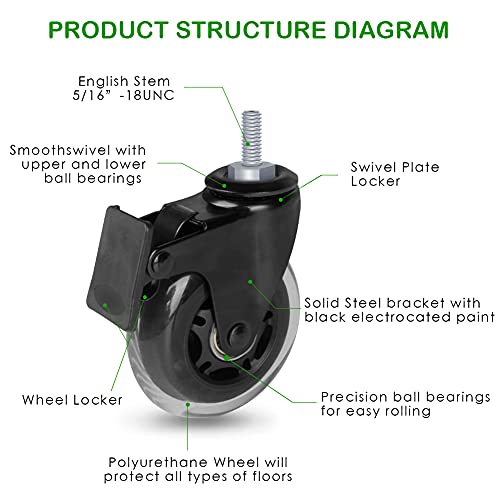 PRODUCT STRUCTURE DIAGRAM

English Stem
5/16” -18UNC

Smoothswivel with upper and lower ball bearings

Swivel Plate Locker

Solid Steel bracket with black electrocated paint

Wheel Locker

Precision ball bearings for easy rolling

Polyurethane Wheel will protect all types of floors