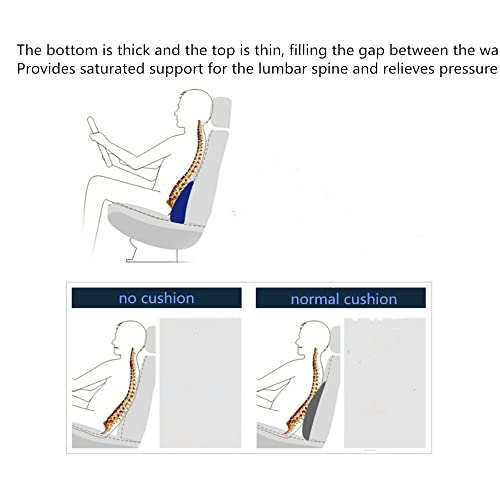 The bottom is thick and the top is thin, filling the gap between the wa
Provides saturated support for the lumbar spine and relieves pressure

no cushion

normal cushion