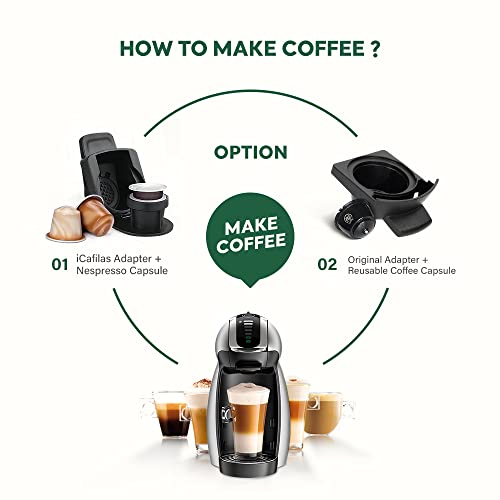 HOW TO MAKE COFFEE ?

OPTION

MAKE COFFEE

01 iCafilas Adapter + Nespresso Capsule

02 Original Adapter + Reusable Coffee Capsule