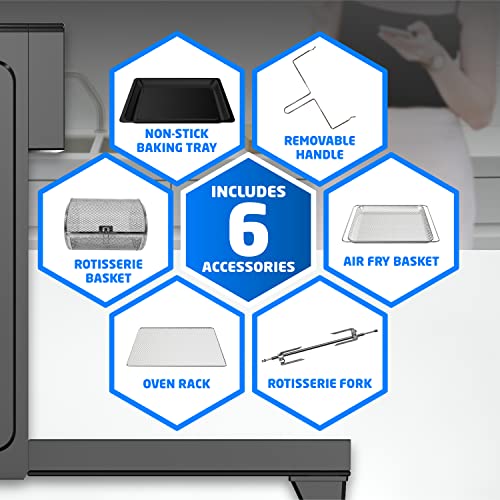 NON-STICK BAKING TRAY

REMOVABLE HANDLE

ROTISSERIE BASKET

INCLUDES 6 ACCESSORIES

AIR FRY BASKET

OVEN RACK

ROTISSERIE FORK