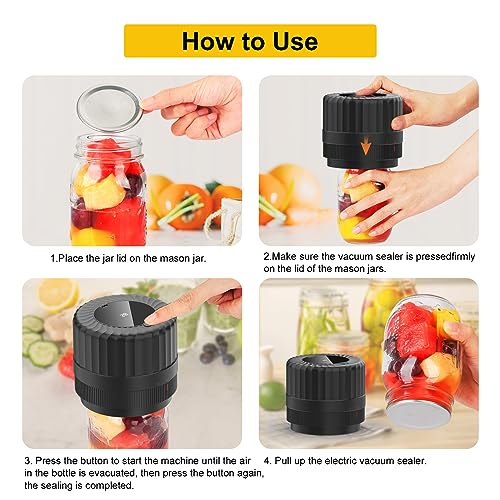 How to Use

1.Place the jar lid on the mason jar.

2.Make sure the vacuum sealer is pressedfirmly on the lid of the mason jars.

3. Press the button to start the machine until the air in the bottle is evacuated, then press the button again, the sealing is completed.

4. Pull up the electric vacuum sealer.