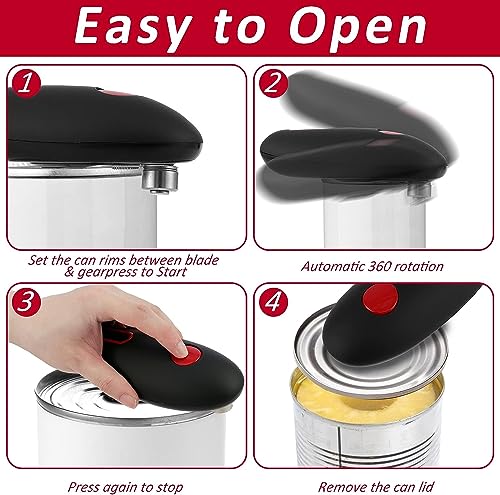 Easy to Open

1

Set the can rims between blade & gearpress to Start

2

Automatic 360 rotation

3

Press again to stop

4

Remove the can lid