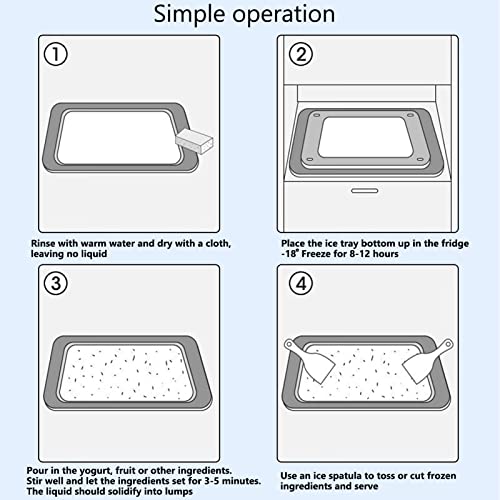 Simple operation

①

Rinse with warm water and dry with a cloth, leaving no liquid

②

Place the ice tray bottom up in the fridge -18° Freeze for 8-12 hours

③

Pour in the yogurt, fruit or other ingredients. Stir well and let the ingredients set for 3-5 minutes. The liquid should solidify into lumps

④

Use an ice spatula to toss or cut frozen ingredients and serve