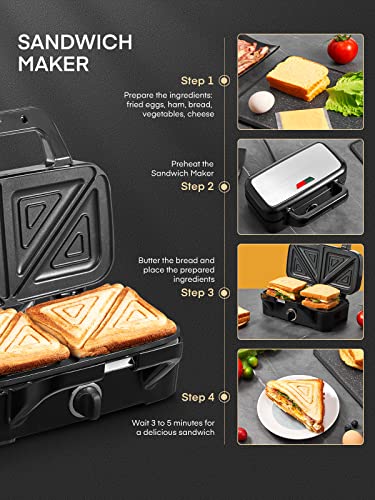 SANDWICH MAKER

Step 1

Prepare the ingredients: fried eggs, ham, bread, vegetables, cheese

Preheat the Sandwich Maker

Step 2

Butter the bread and place the prepared ingredients

Step 3

Step 4

Wait 3 to 5 minutes for a delicious sandwich