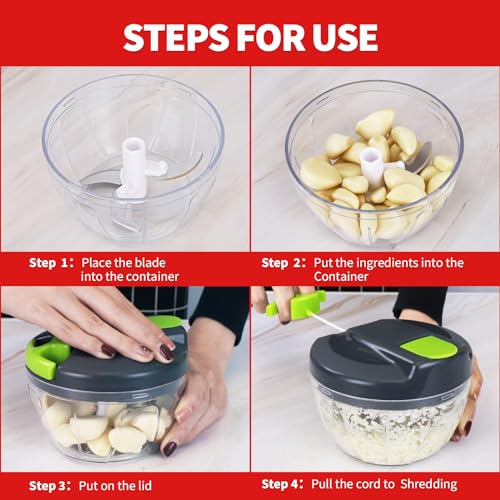 STEPS FOR USE

Step 1: Place the blade into the container

Step 2: Put the ingredients into the Container

Step 3: Put on the lid

Step 4: Pull the cord to Shredding