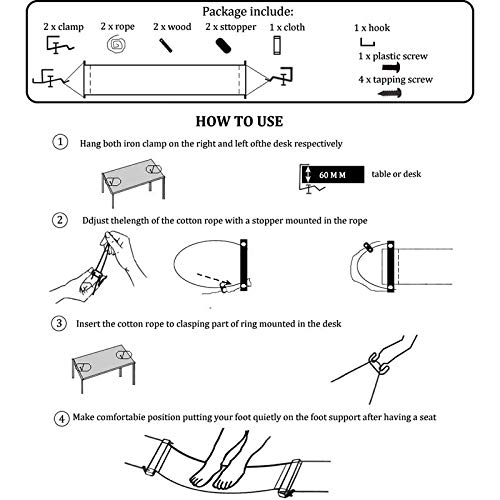 Package include:

2 x clamp

2 x rope

2 x wood

2 x sttopper

1 x cloth

1 x hook

1 x plastic screw

4 x tapping screw

HOW TO USE

① Hang both iron clamp on the right and left ofthe desk respectively

60 M M

table or desk

② Ddjust thelength of the cotton rope with a stopper mounted in the rope

③ Insert the cotton rope to clasping part of ring mounted in the desk

④ Make comfortabie position putting your foot quietly on the foot support after having a seat