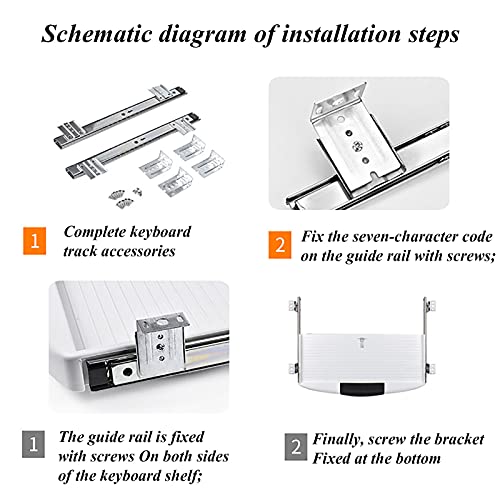 Schematic diagram of installation steps

1 Complete keyboard track accessories

2 Fix the seven-character code on the guide rail with screws;

1 The guide rail is fixed with screws On both sides of the keyboard shelf;

2 Finally, screw the bracket Fixed at the bottom