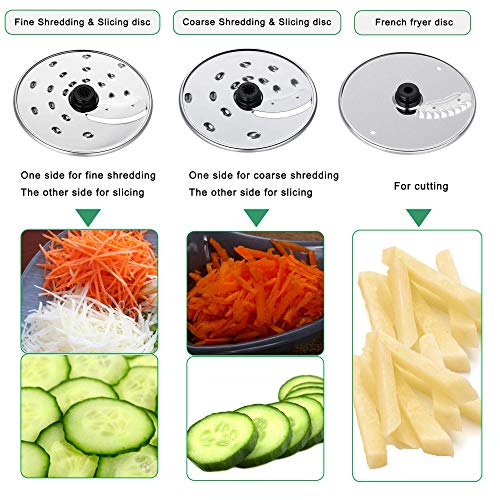 Fine Shredding & Slicing disc

One side for fine shredding
The other side for slicing

Coarse Shredding & Slicing disc

One side for coarse shredding
The other side for slicing

French fryer disc

For cutting