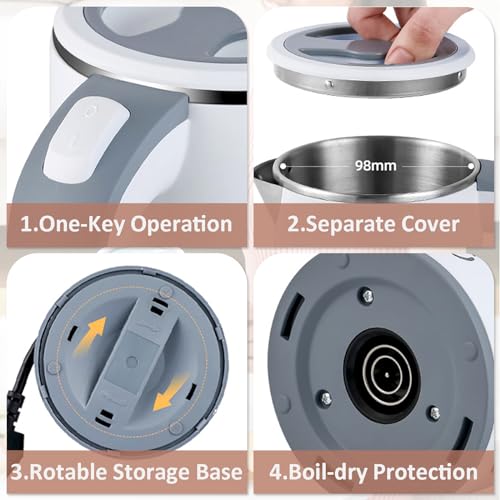 1.One-Key Operation

98mm

2.Separate Cover

3.Rotable Storage Base

4.Boil-dry Protection