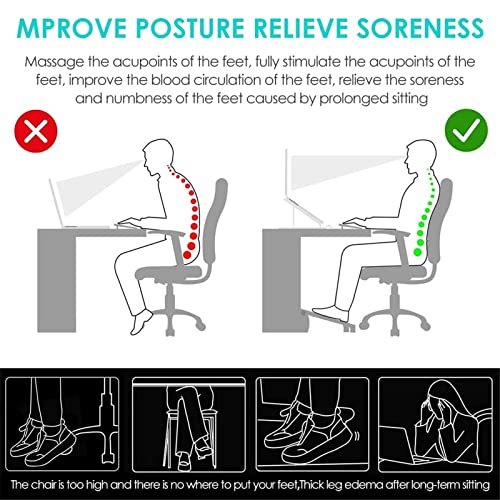 MPROVE POSTURE RELIEVE SORENESS

Massage the acupoints of the feet, fully stimulate the acupoints of the feet, improve the blood circulation of the feet, relieve the soreness and numbness of the feet caused by prolonged sitting

The chair is too high and there is no where to put your feet,Thick leg edema after long-term sitting