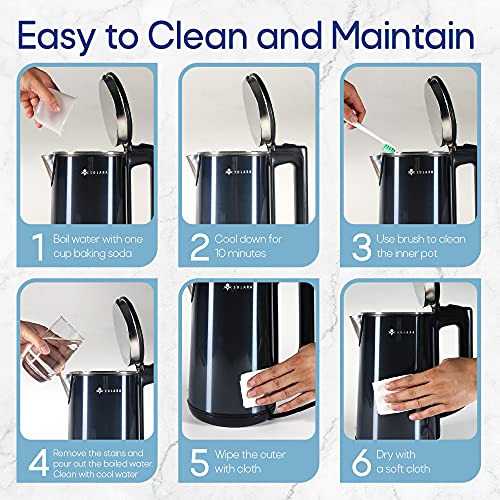 Easy to Clean and Maintain

SOLARA

1 Boil water with one cup baking soda

SOLARA

2 Cool down for 10 minutes

SOLARA

3 Use brush to clean the inner pot

SOLARA

4 Remove the stains and pour out the boiled water. Clean with cool water

SOLARA

5 Wipe the outer with cloth

SOLARA

6 Dry with a soft cloth