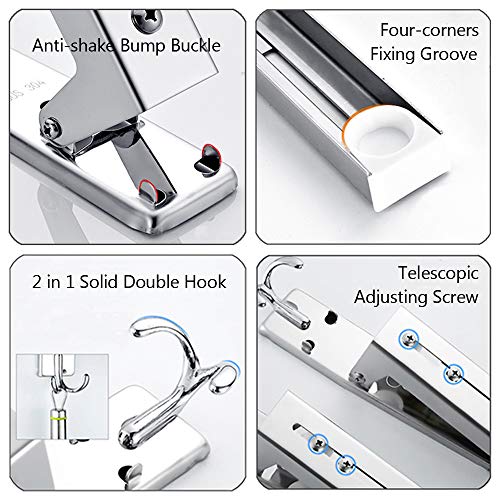 Anti-shake Bump Buckle

SUS 304

Four-corners
Fixing Groove

2 in 1 Solid Double Hook

Telescopic
Adjusting Screw