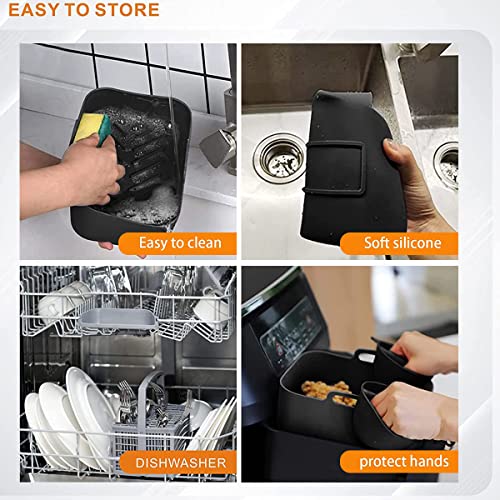 EASY TO STORE

Easy to clean

Soft silicone

DISHWASHER

protect hands