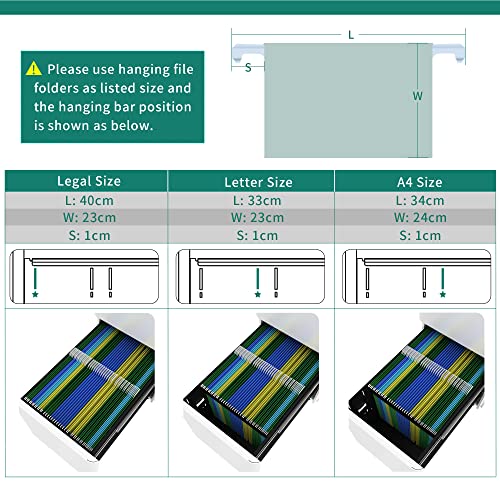 Please use hanging file folders as listed size and the hanging bar position is shown as below.

L
S
W

| Legal Size | Letter Size | A4 Size |
|---|---|---|
| L: 40cm | L: 33cm | L: 34cm |
| W: 23cm | W: 23cm | W: 24cm |
| S: 1cm | S: 1cm | S: 1cm |