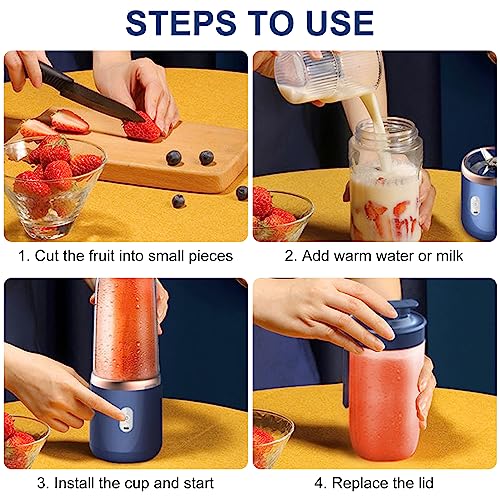 STEPS TO USE

1. Cut the fruit into small pieces

2. Add warm water or milk

3. Install the cup and start

4. Replace the lid