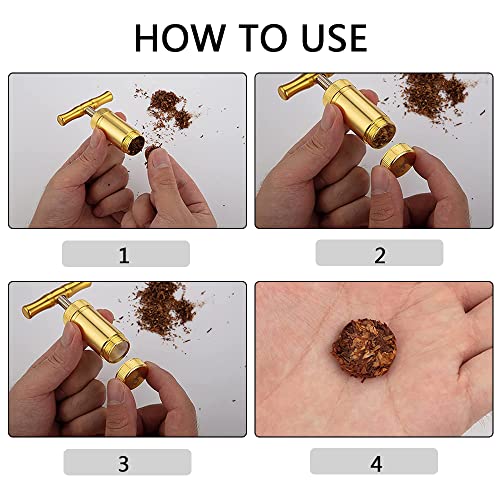 HOW TO USE

1

2

3

4