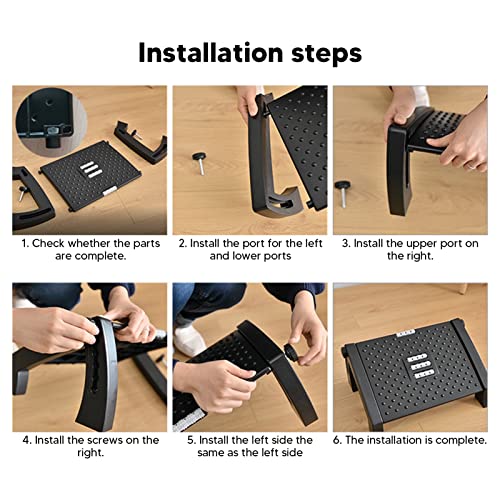 Installation steps

1. Check whether the parts are complete.

2. Install the port for the left and lower ports

3. Install the upper port on the right.

4. Install the screws on the right.

5. Install the left side the same as the left side

6. The installation is complete.