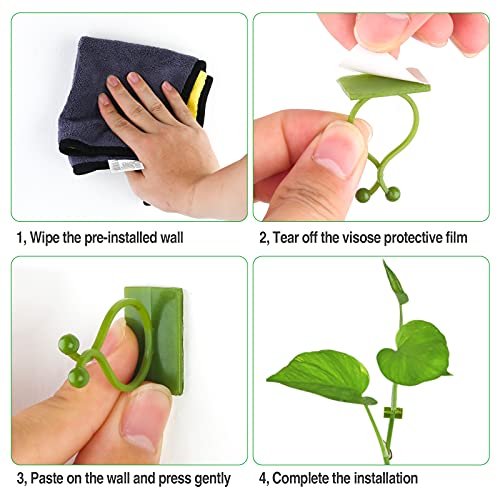 1, Wipe the pre-installed wall

2, Tear off the visose protective film

3, Paste on the wall and press gently

4, Complete the installation