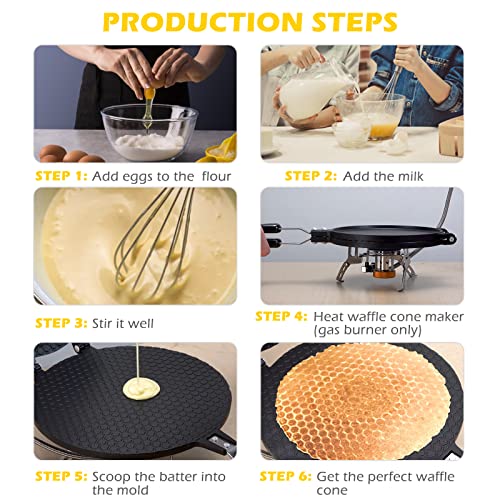 PRODUCTION STEPS

STEP 1: Add eggs to the  flour

STEP 2: Add the milk

STEP 3: Stir it well

STEP 4: Heat waffle cone maker (gas burner only)

STEP 5: Scoop the batter into the mold

STEP 6: Get the perfect waffle cone