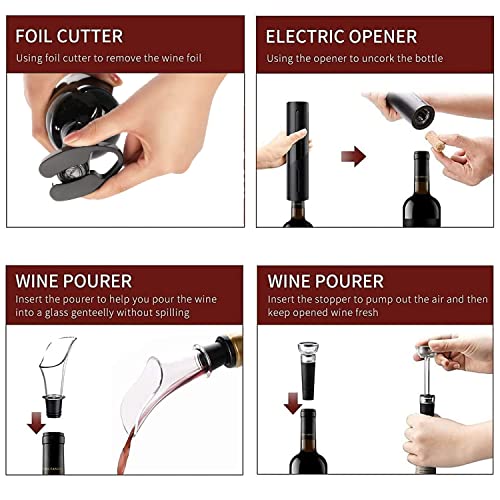 FOIL CUTTER
Using foil cutter to remove the wine foil

ELECTRIC OPENER
Using the opener to uncork the bottle

WINE POURER
Insert the pourer to help you pour the wine into a glass genteelly without spilling

WINE POURER
Insert the stopper to pump out the air and then keep opened wine fresh