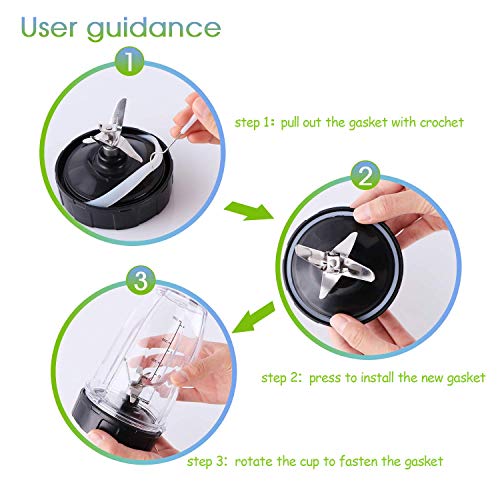 User guidance

1

step 1: pull out the gasket with crochet

2

step 2: press to install the new gasket

3

step 3: rotate the cup to fasten the gasket