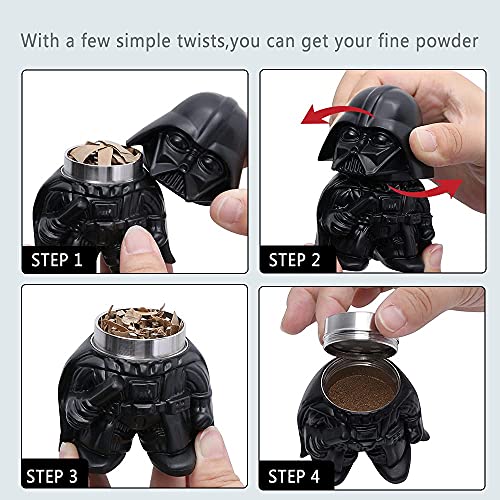 With a few simple twists,you can get your fine powder

STEP 1

STEP 2

STEP 3

STEP 4