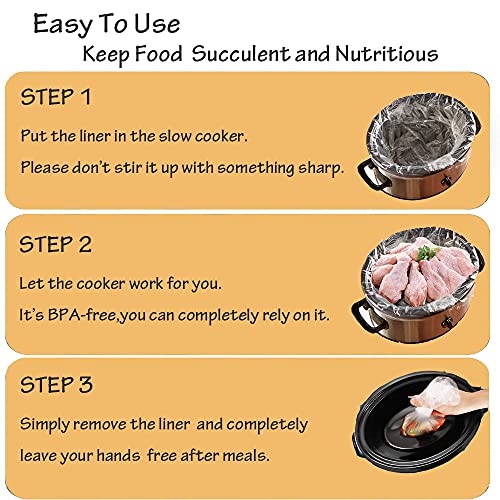 Easy To Use

Keep Food Succulent and Nutritious

STEP 1

Put the liner in the slow cooker.

Please don't stir it up with something sharp.

STEP 2

Let the cooker work for you.

It's BPA-free,you can completely rely on it.

STEP 3

Simply remove the liner and completely leave your hands free after meals.