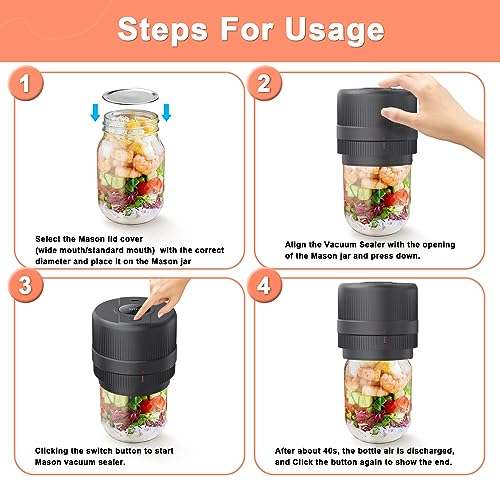 Steps For Usage

1

Select the Mason lid cover (wide mouth/standard mouth) with the correct diameter and place it on the Mason jar

2

Align the Vacuum Sealer with the opening of the Mason jar and press down.

3

Clicking the switch button to start Mason vacuum sealer.

4

After about 40s, the bottle air is discharged, and Click the button again to show the end.