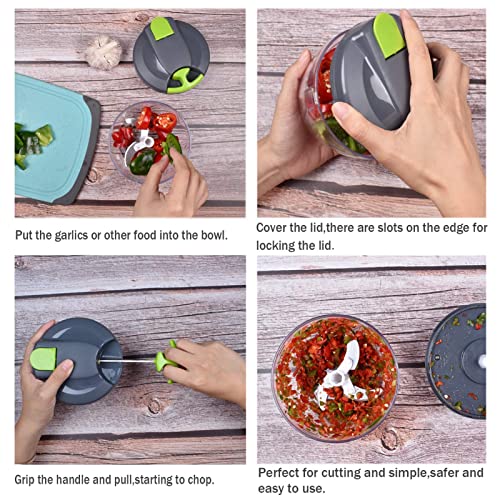 Put the garlics or other food into the bowl.

Cover the lid,there are slots on the edge for locking the lid.

Grip the handle and pull,starting to chop.

Perfect for cutting and simple,safer and easy to use.