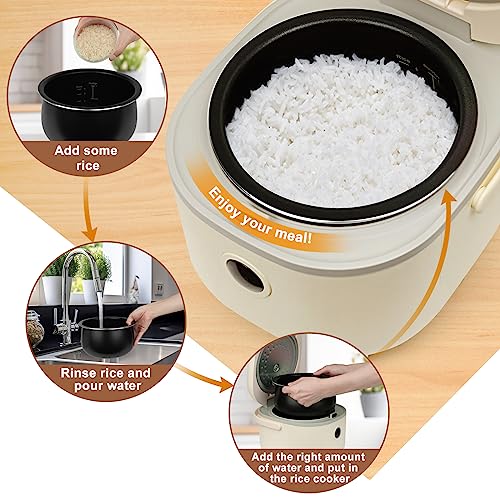 Add some rice

Rinse rice and pour water

Add the right amount of water and put in the rice cooker

Enjoy your meal!