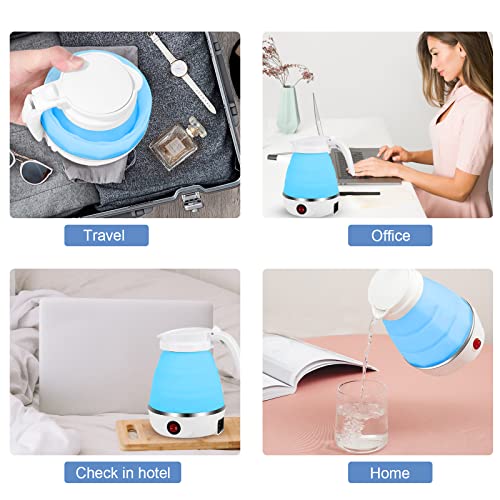 Travel

Office

Check in hotel

Home