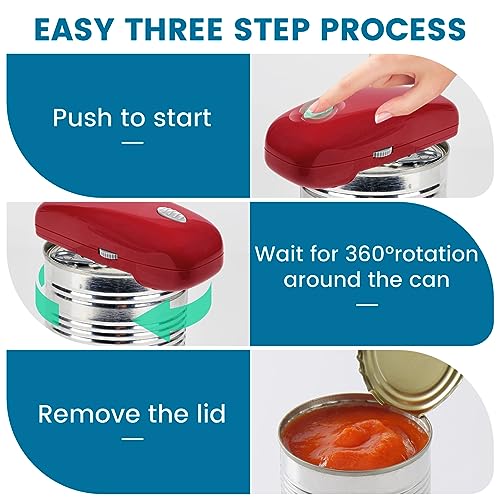 EASY THREE STEP PROCESS

Push to start

Wait for 360°rotation around the can

Remove the lid