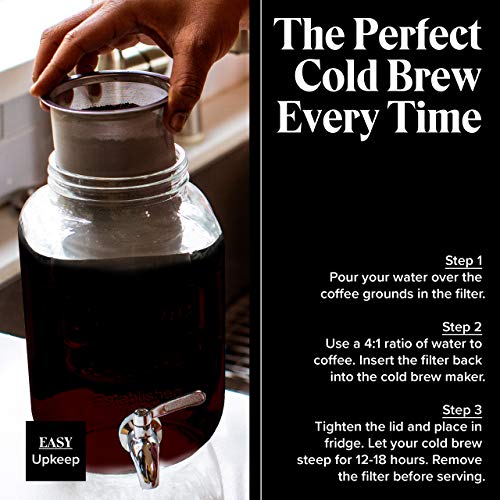 The Perfect Cold Brew Every Time

Step 1
Pour your water over the coffee grounds in the filter.

Step 2
Use a 4:1 ratio of water to coffee. Insert the filter back into the cold brew maker.

Step 3
Tighten the lid and place in fridge. Let your cold brew steep for 12-18 hours. Remove the filter before serving.

EASY
Upkeep