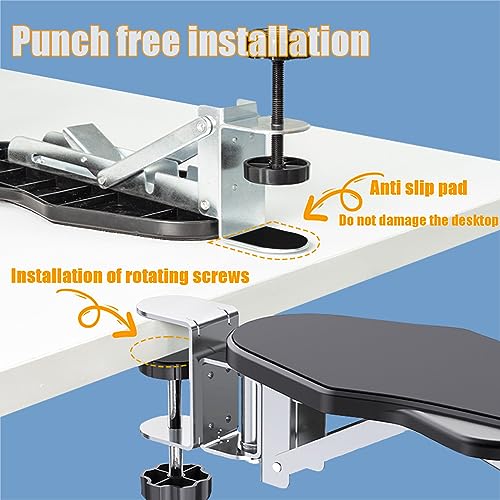 Punch free installation

Anti slip pad

Do not damage the desktop

Installation of rotating screws