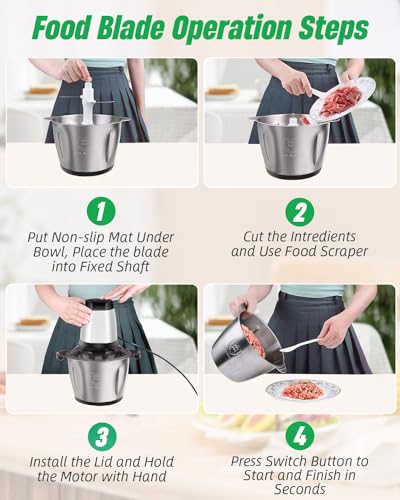 Food Blade Operation Steps

1

Put Non-slip Mat Under Bowl, Place the blade into Fixed Shaft

2

Cut the Intredients and Use Food Scraper

3

Install the Lid and Hold the Motor with Hand

4

Press Switch Button to Start and Finish in Seconds