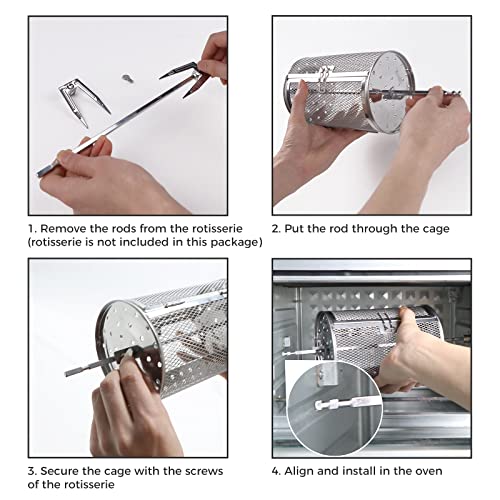 1. Remove the rods from the rotisserie (rotisserie is not included in this package)

2. Put the rod through the cage

3. Secure the cage with the screws of the rotisserie

4. Align and install in the oven