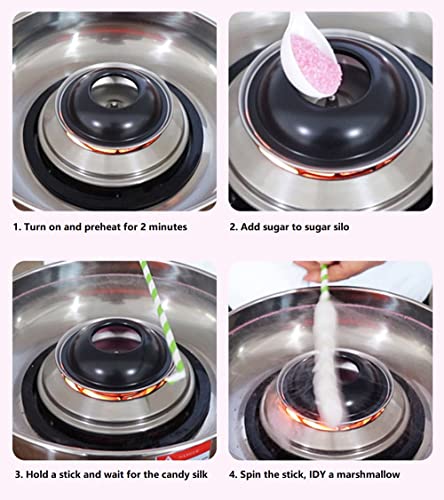 1. Turn on and preheat for 2 minutes

2. Add sugar to sugar silo

3. Hold a stick and wait for the candy silk

4. Spin the stick, IDY a marshmallow