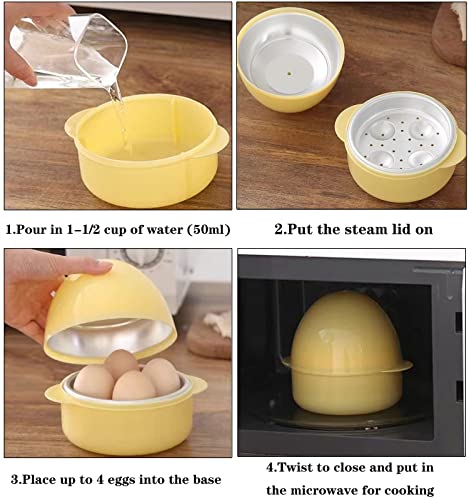 1.Pour in 1-1/2 cup of water (50ml)

2.Put the steam lid on

3.Place up to 4 eggs into the base

4.Twist to close and put in the microwave for cooking