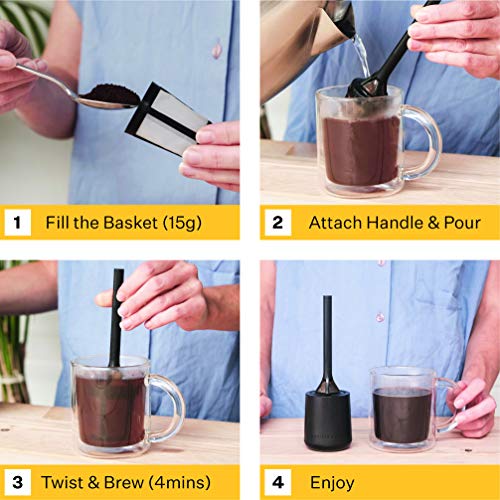 1 Fill the Basket (15g)

2 Attach Handle & Pour

3 Twist & Brew (4mins)

4 Enjoy