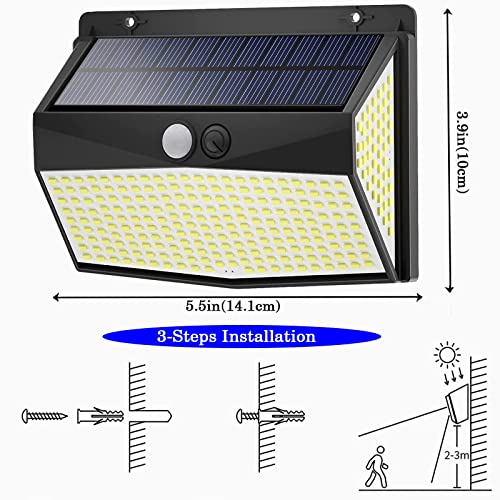 3.9in(10cm)

5.5in(14.1cm)

3-Steps Installation

2-3m