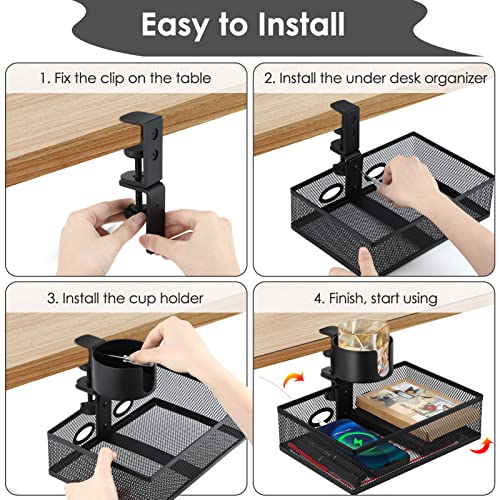 Easy to Install

1. Fix the clip on the table

2. Install the under desk organizer

3. Install the cup holder

4. Finish, start using